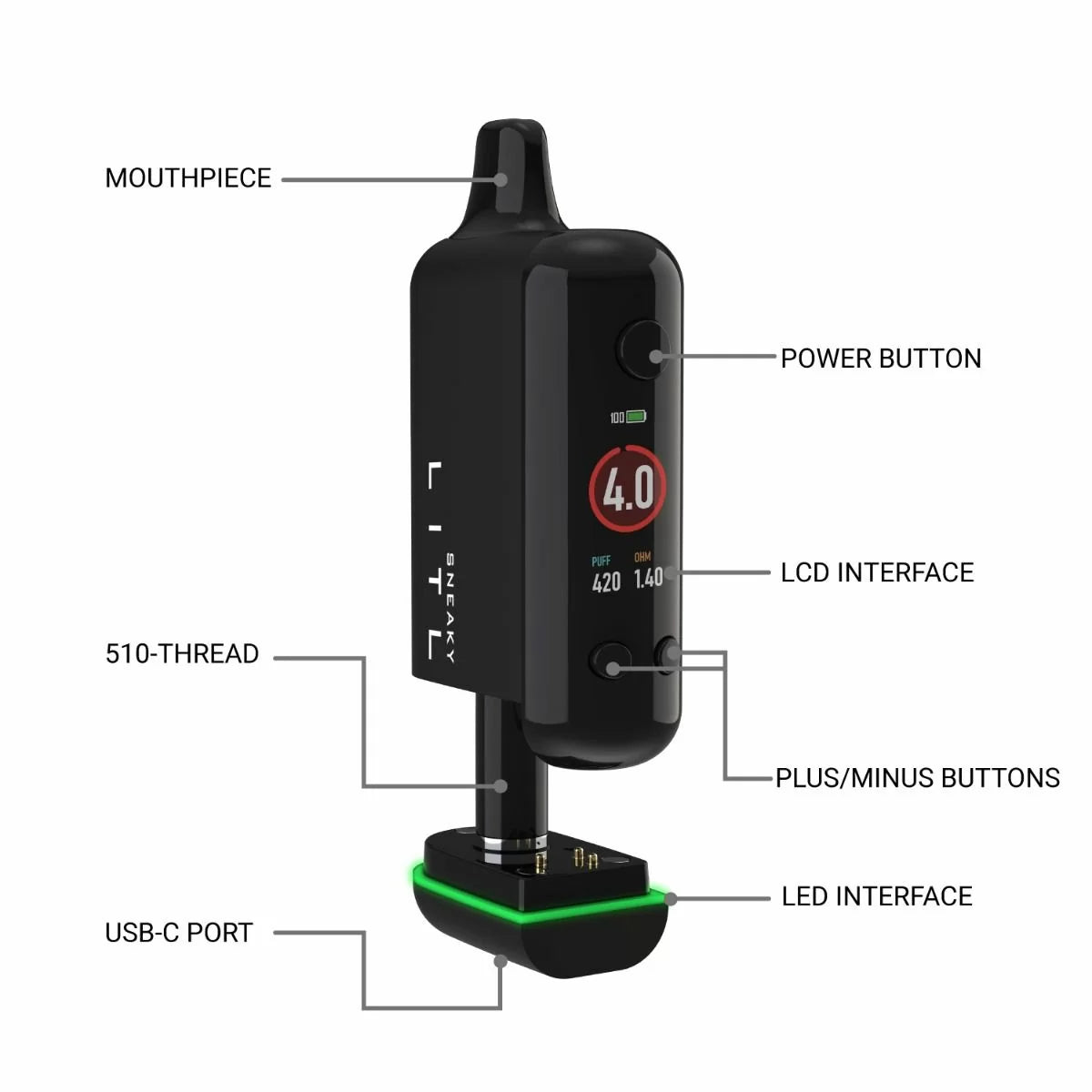 MOUTHPIECE

POWER BUTTON

100

4.0

PUFF
420

OHM
1.40

LCD INTERFACE

SNEAKY
LITL

510-THREAD

PLUS/MINUS BUTTONS

LED INTERFACE

USB-C PORT